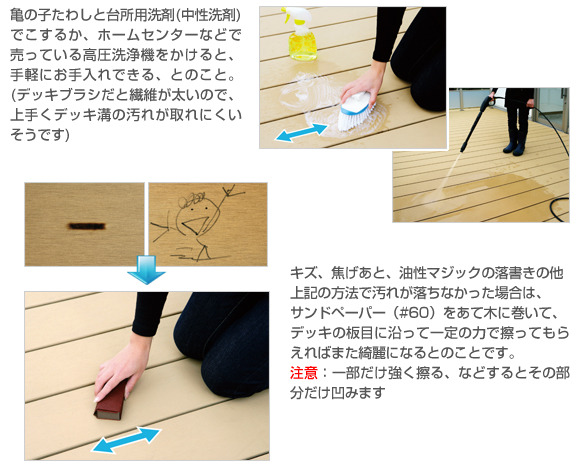 亀の子たわしと台所用洗剤(中性洗剤)でこするか、ホームセンターなどで売っている高圧洗浄機をかけると、手軽にお手入れできる、とのこと。(デッキブラシだと繊維が太いので、上手くデッキ溝の汚れが取れにくいそうです)

キズ、焦げあと、油性マジックの落書きの他上記の方法で汚れが落ちなかった場合は、サンドペーパー（#60）をあて木に巻いて、デッキの板目に沿って一定の力で擦ってもらえればまた綺麗になるとのことです。
注意：一部だけ強く擦る、などするとその部分だけ凹みます