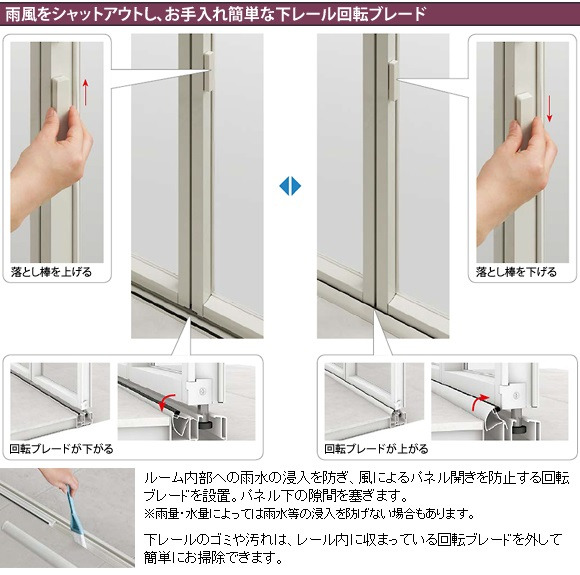 雨風をシャットアウトし、お手入れ簡単な下レール回転ブレード

落とし棒を上げる

落とし棒を下げる

回転ブレードが下がる

回転ブレードが上がる

ルーム内部への雨水の浸入を防ぎ、風によるパネル開きを防止する回転ブレードを設置。パネル下の隙間を塞ぎます。
※雨量・水量によっては雨水等の浸入を防げない場合もあります。

下レールのゴミや汚れは、レール内に収まっている回転ブレードを外して簡単にお掃除できます。